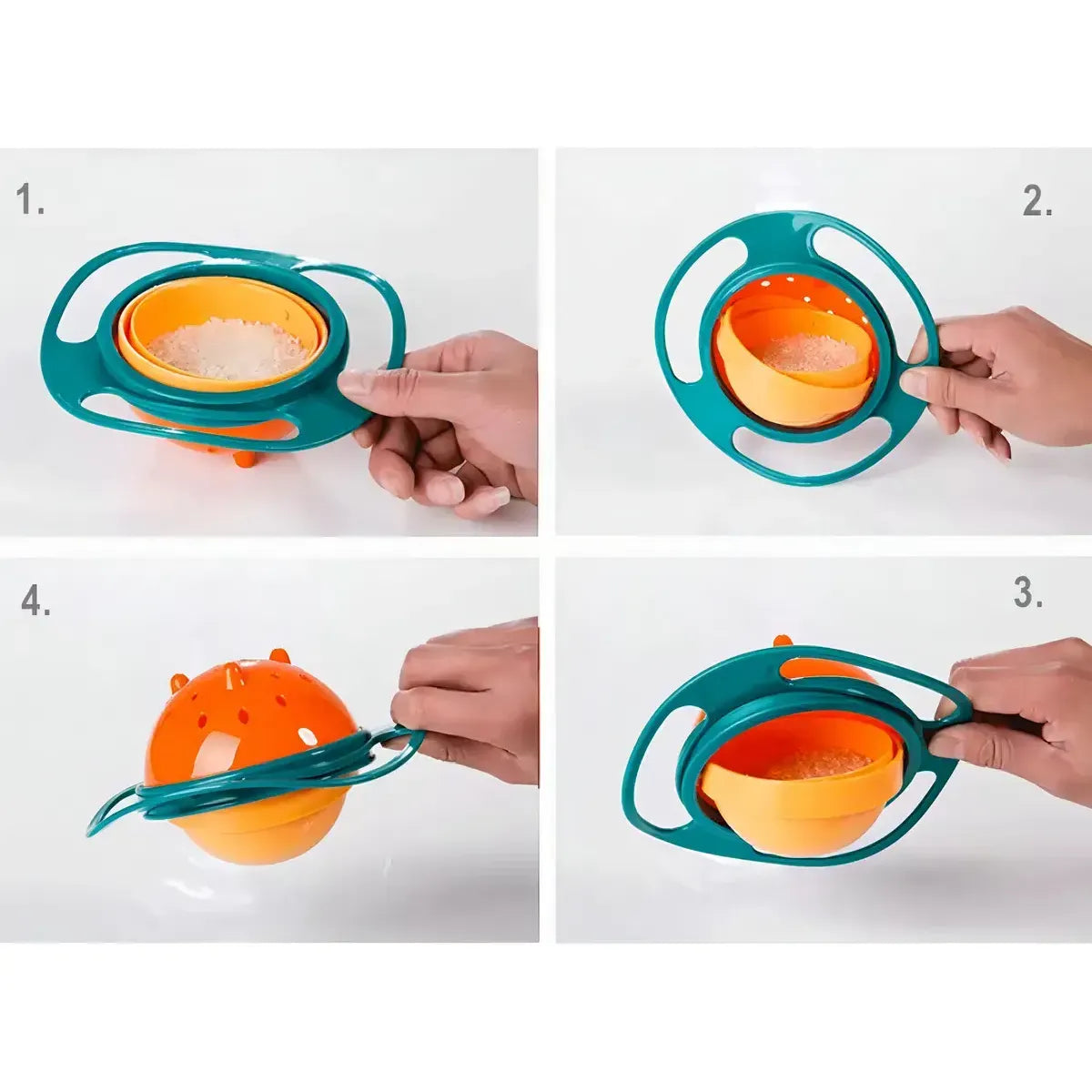 1.

2.

4.

3.